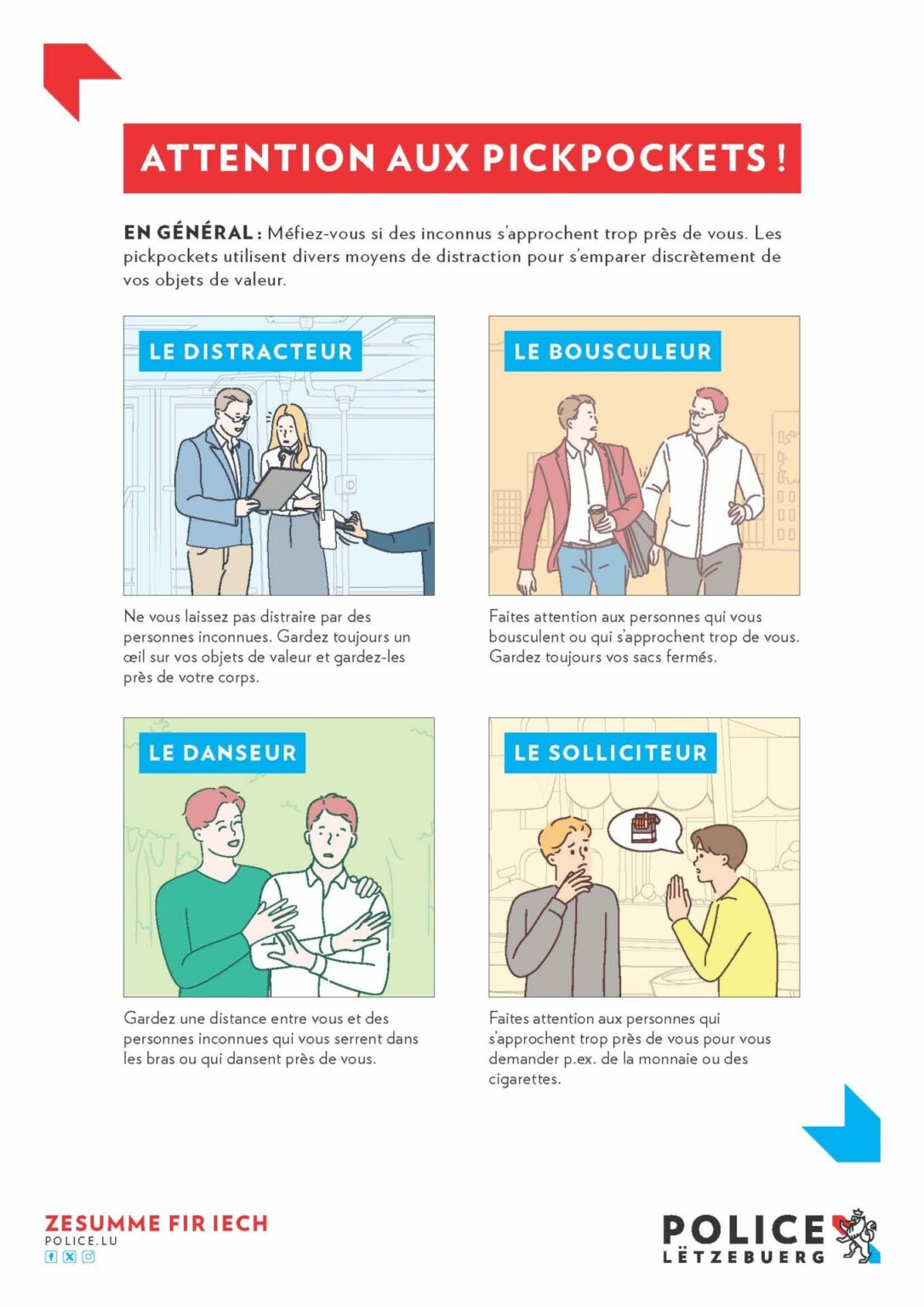 ATTENTION AUX PICKPOCKETS !

EN GÉNÉRAL : Méfiez-vous si des inconnus s'approchent trop près de vous. Les pickpockets utilisent divers moyens de distraction pour s'emparer discrètement de vos objets de valeur.

LE DISTRACTEUR

Ne vous laissez pas distraire par des personnes inconnues. Gardez toujours un œil sur vos objets de valeur et gardez-les près de votre corps.

LE BOUSCULEUR

Faites attention aux personnes qui vous bousculent ou qui s'approchent trop de vous. Gardez toujours vos sacs fermés.

LE DANSEUR

Gardez une distance entre vous et des personnes inconnues qui vous serrent dans les bras ou qui dansent près de vous.

LE SOLLICITEUR

Faites attention aux personnes qui s'approchent trop près de vous pour vous demander p.ex. de la monnaie ou des cigarettes.

ZESUMME FIR IECH
POLICE.LU

POLICE
LËTZEBUERG